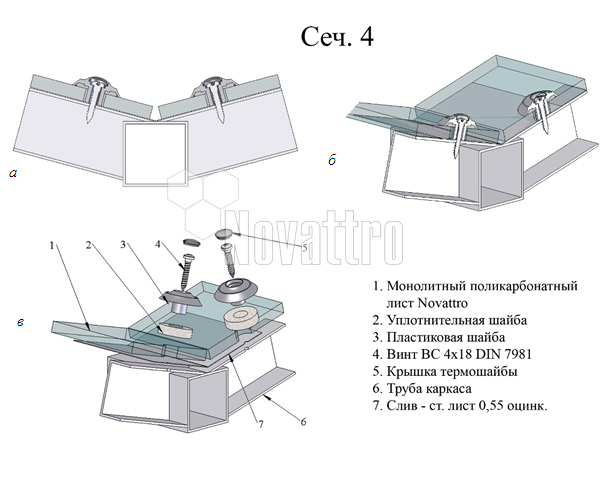 Сеч. 4

а

б

Novattro

1

2

3

4

5

в

7

6

1. Монолитный поликарбонатный лист Novattro
2. Уплотнительная шайба
3. Пластиковая шайба
4. Винт ВС 4х18 DIN 7981
5. Крышка термошайбы
6. Труба каркаса
7. Слив - ст. лист 0,55 оцинк.